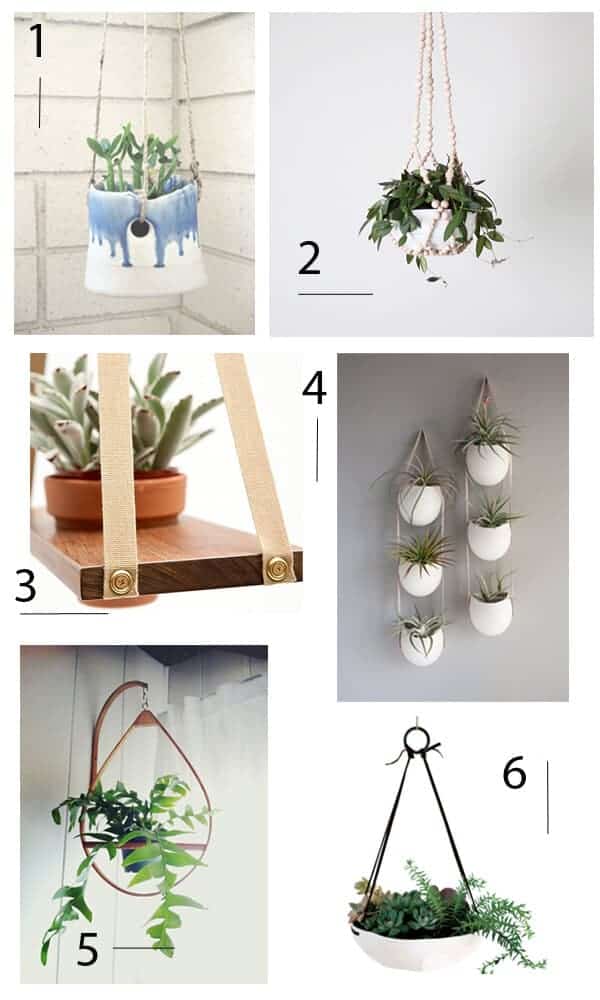 1

2

3

4

5

6