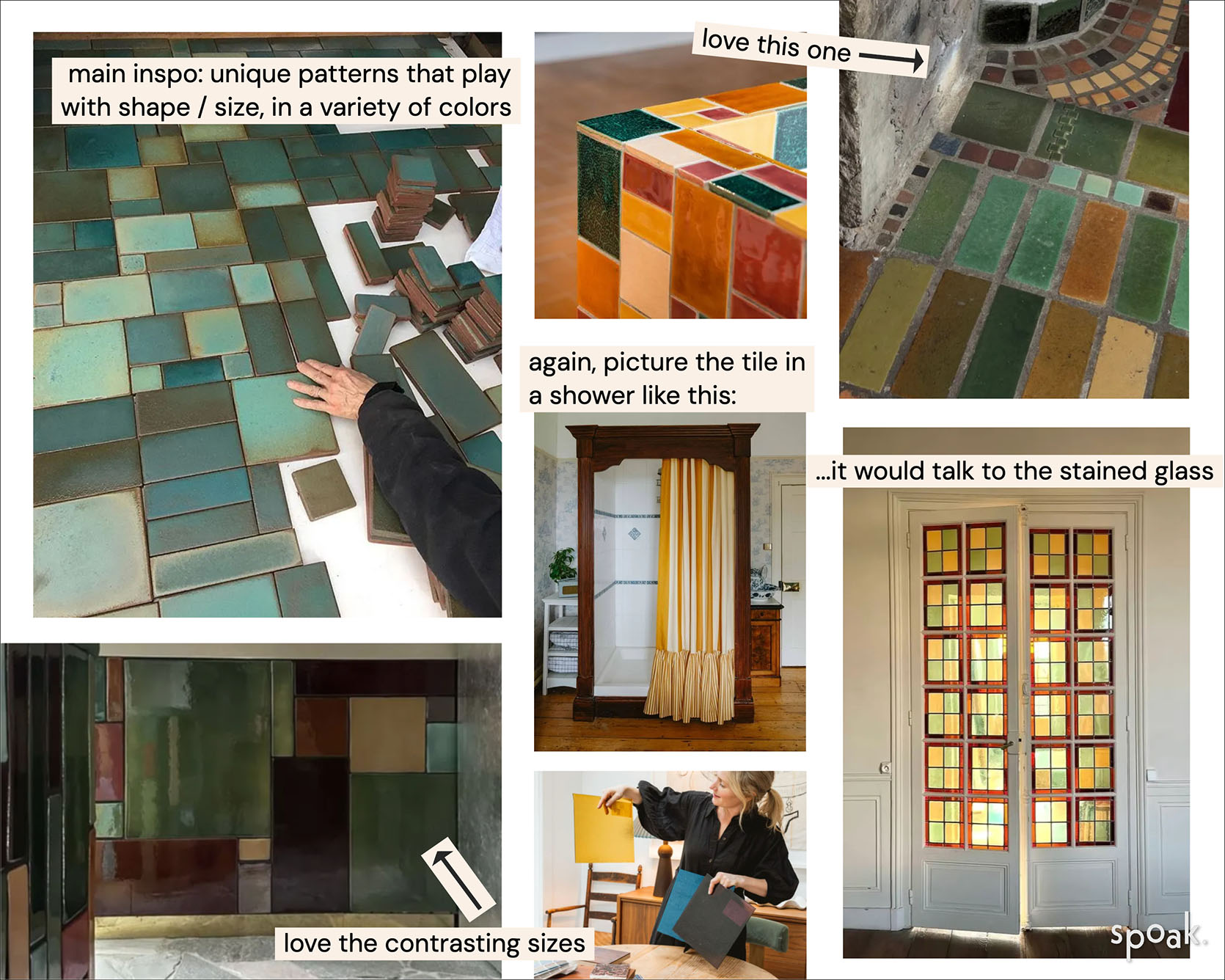 main inspo: unique patterns that play with shape / size, in a variety of colors

love this one

again, picture the tile in a shower like this:

...it would talk to the stained glass

love the contrasting sizes

spoak.