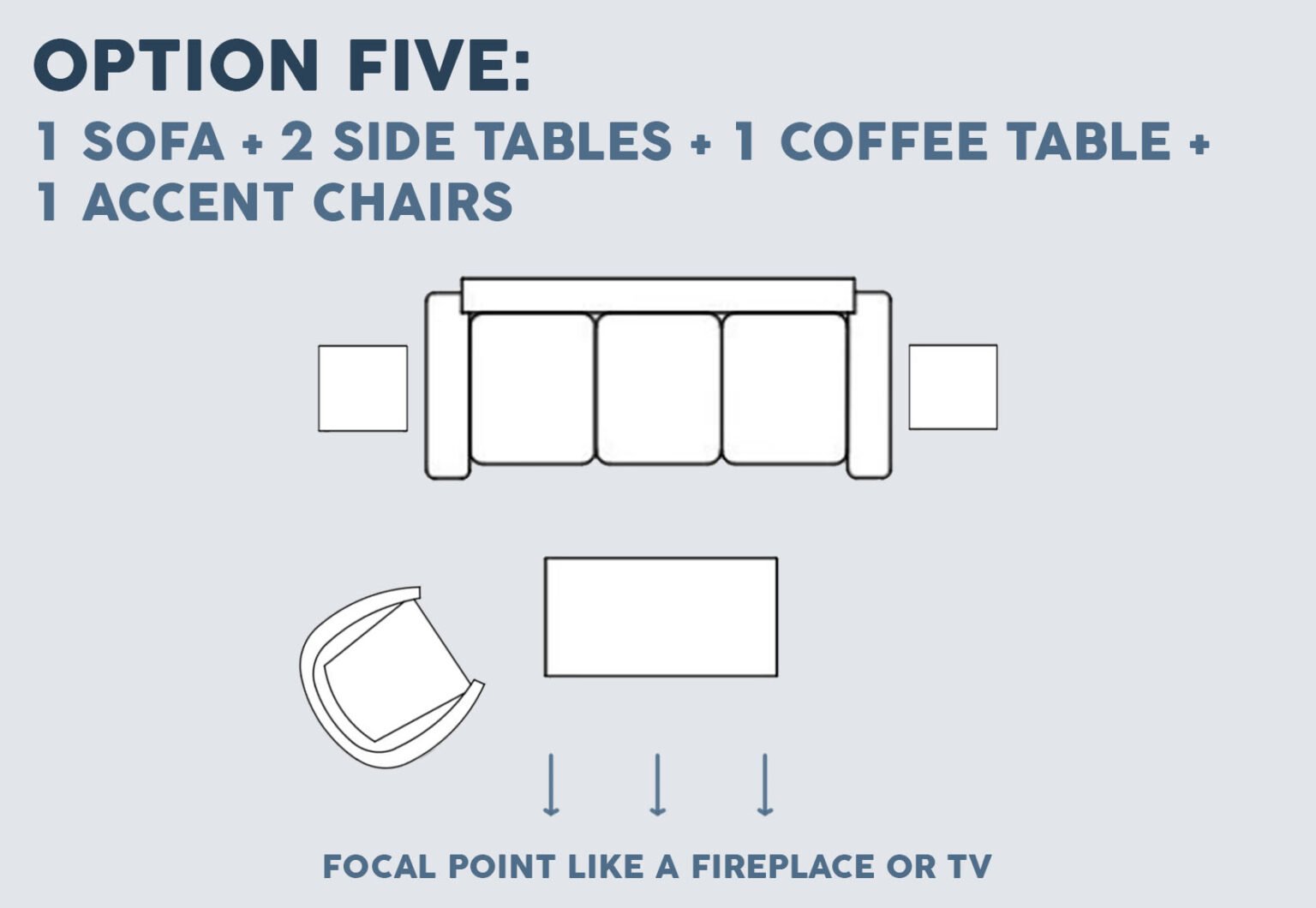 OPTION FIVE:
1 SOFA + 2 SIDE TABLES + 1 COFFEE TABLE + 1 ACCENT CHAIRS

FOCAL POINT LIKE A FIREPLACE OR TV