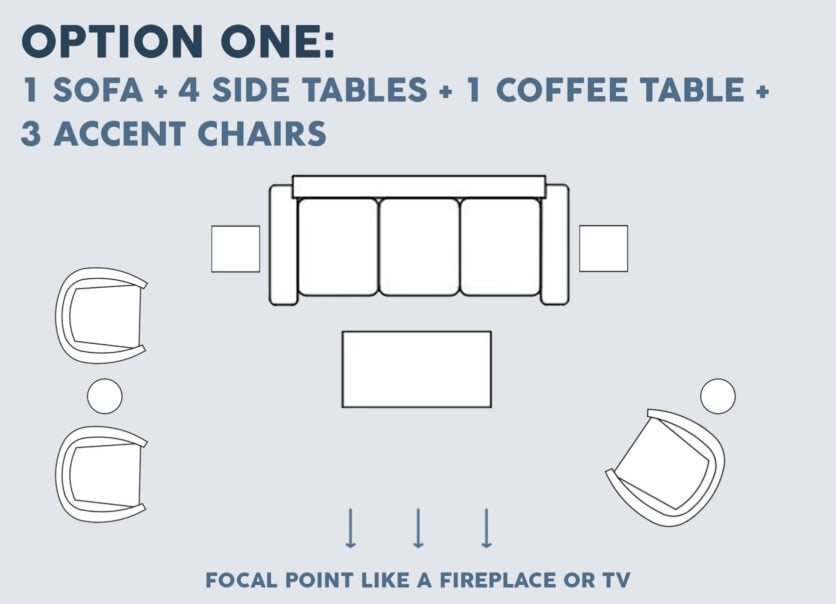 OPTION ONE:
1 SOFA + 4 SIDE TABLES + 1 COFFEE TABLE + 3 ACCENT CHAIRS

FOCAL POINT LIKE A FIREPLACE OR TV