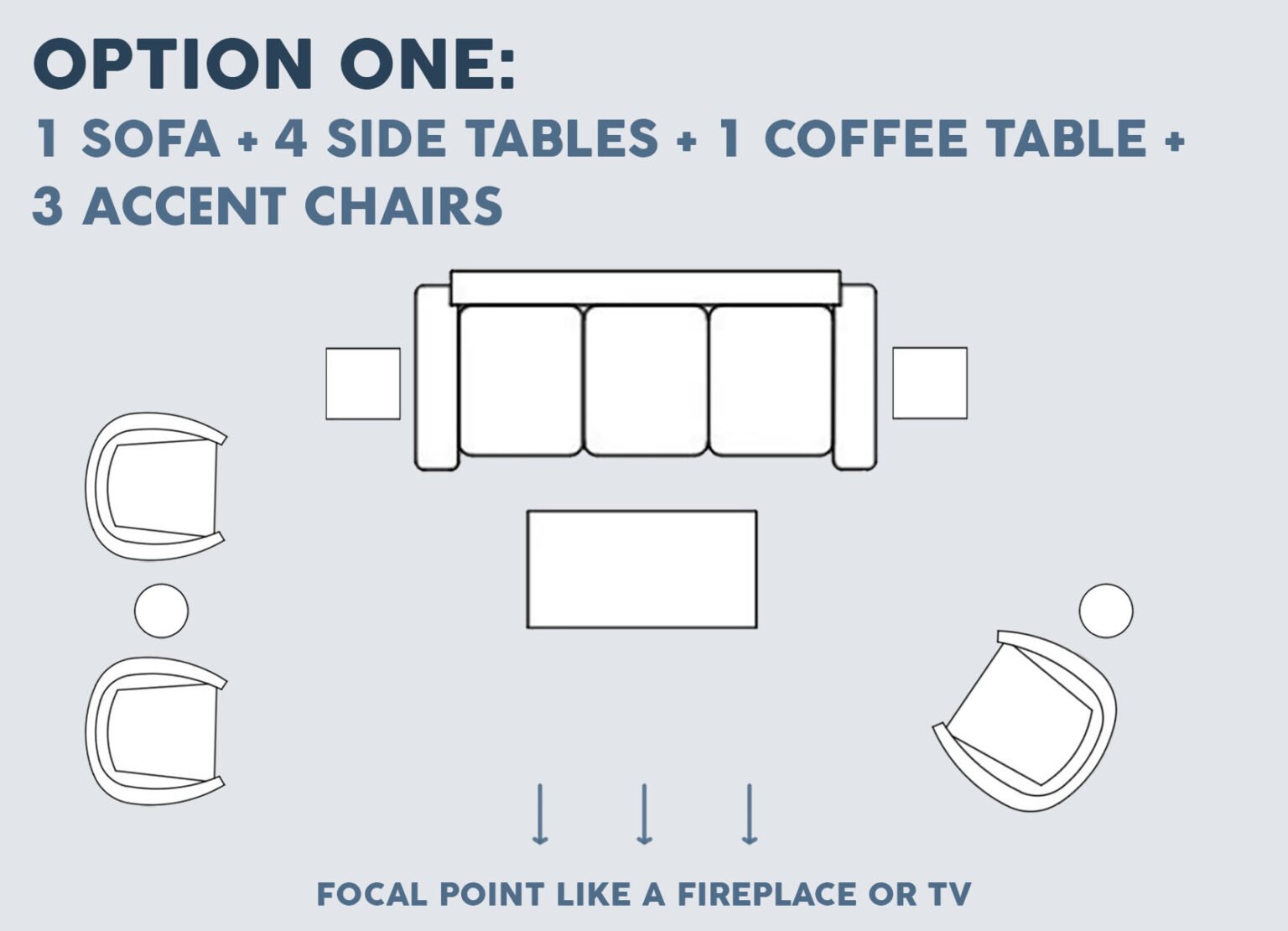 OPTION ONE:
1 SOFA + 4 SIDE TABLES + 1 COFFEE TABLE + 3 ACCENT CHAIRS

FOCAL POINT LIKE A FIREPLACE OR TV