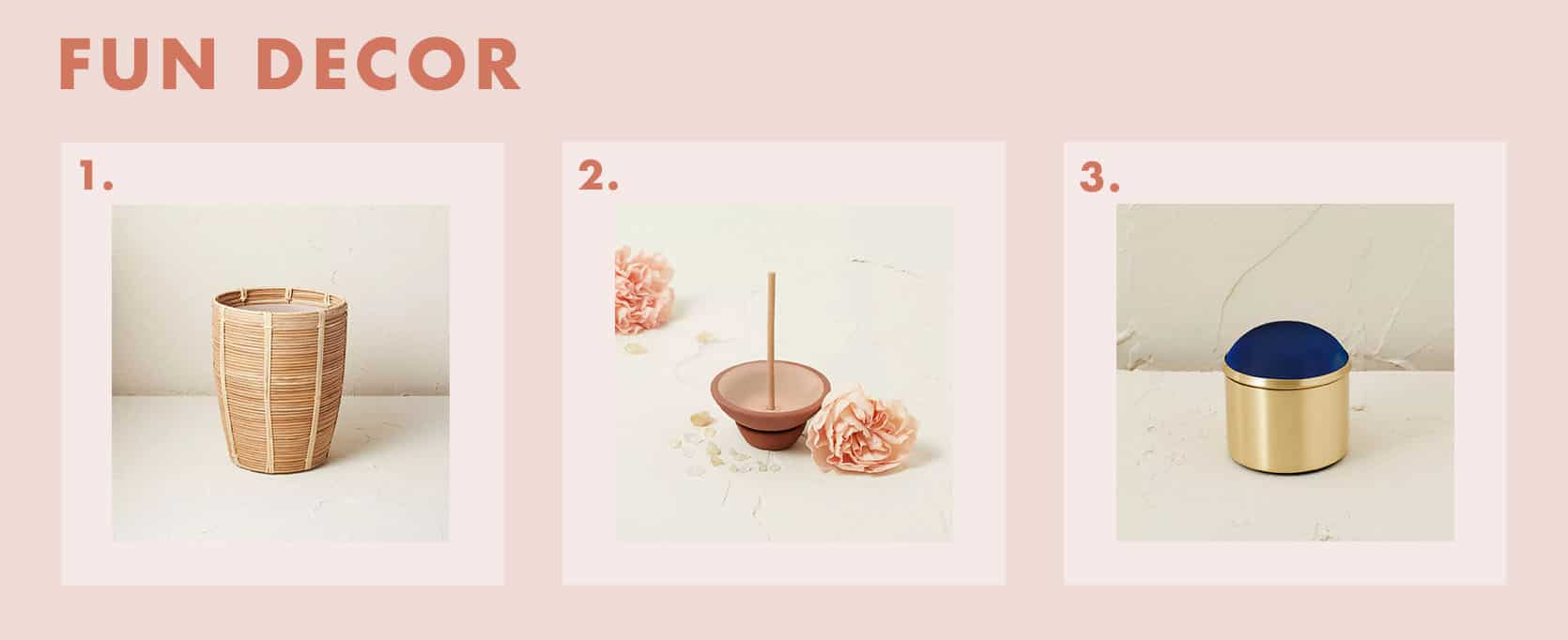 FUN DECOR

1.

2.

3.