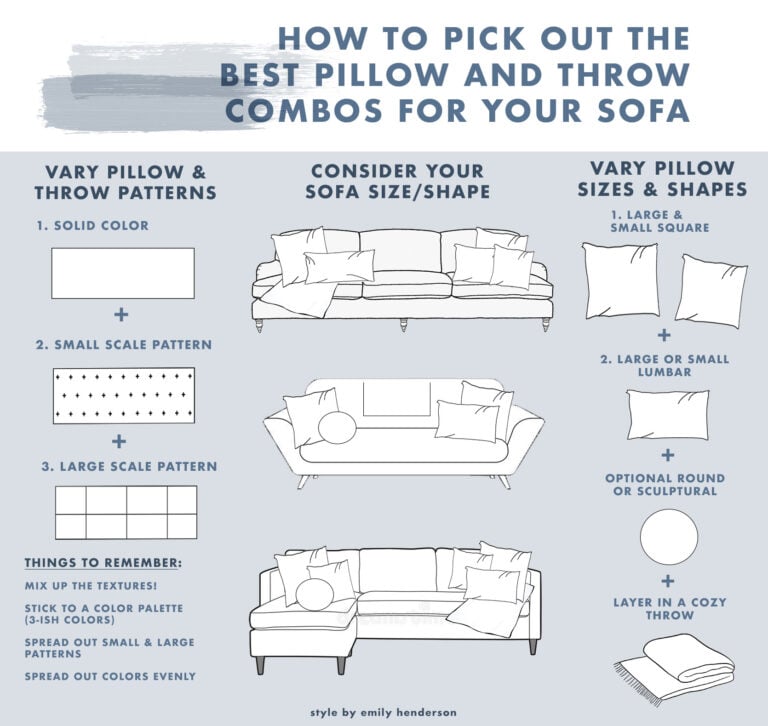 HOW TO PICK OUT THE BEST PILLOW AND THROW COMBOS FOR YOUR SOFA

VARY PILLOW & THROW PATTERNS

1. SOLID COLOR

+

2. SMALL SCALE PATTERN

+

3. LARGE SCALE PATTERN

THINGS TO REMEMBER:

MIX UP THE TEXTURES!

STICK TO A COLOR PALETTE (3-ISH COLORS)

SPREAD OUT SMALL & LARGE PATTERNS

SPREAD OUT COLORS EVENLY

CONSIDER YOUR SOFA SIZE/SHAPE

VARY PILLOW SIZES & SHAPES

1. LARGE & SMALL SQUARE

+

2. LARGE OR SMALL LUMBAR

+

OPTIONAL ROUND OR SCULPTURAL

+

LAYER IN A COZY THROW

style by emily henderson