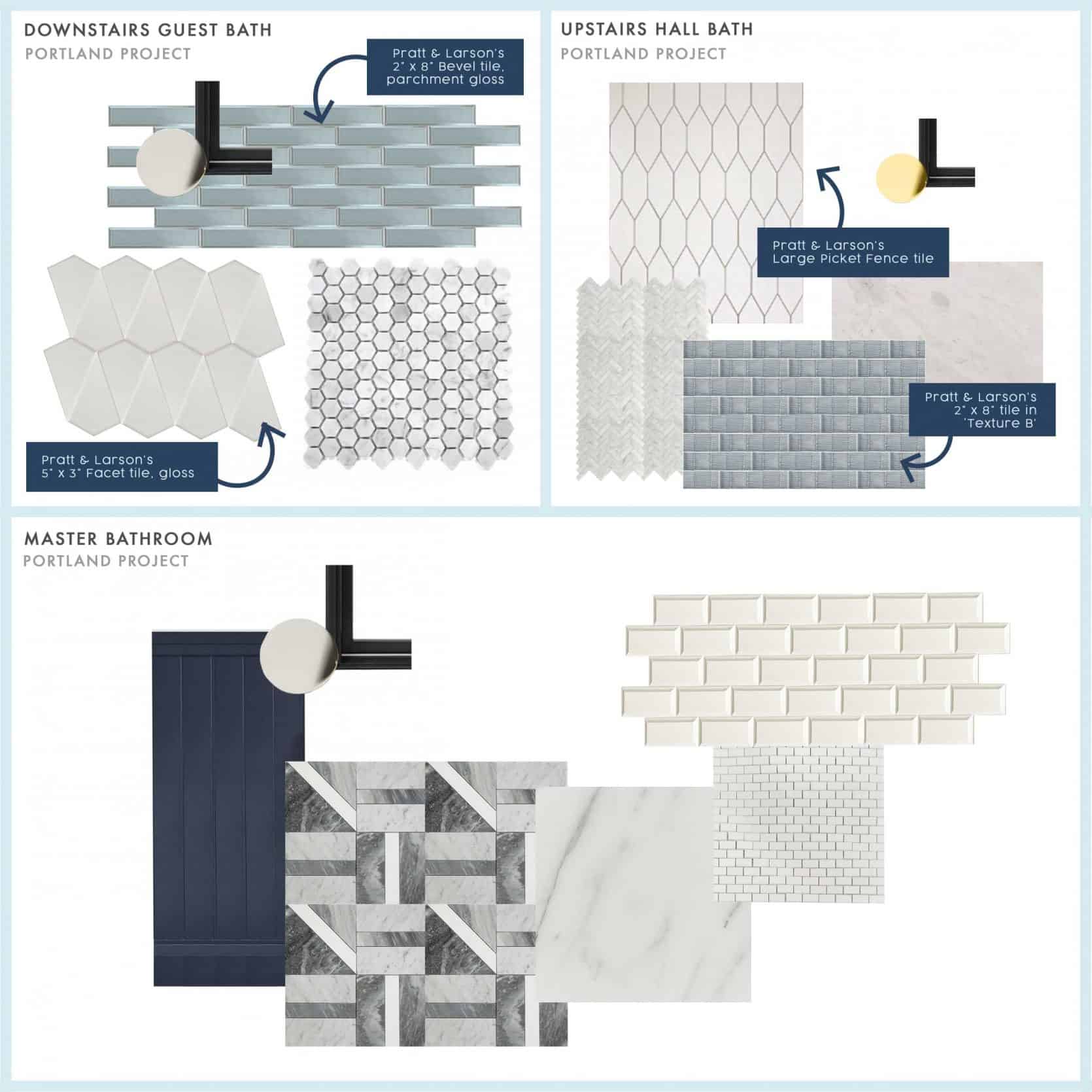 DOWNSTAIRS GUEST BATH
PORTLAND PROJECT

Pratt & Larson's 2" x 8" Bevel tile, parchment gloss

Pratt & Larson's 5" x 3" Facet tile, gloss

UPSTAIRS HALL BATH
PORTLAND PROJECT

Pratt & Larson's Large Picket Fence tile

Pratt & Larson's 2" x 8" tile in 'Texture B'

MASTER BATHROOM
PORTLAND PROJECT