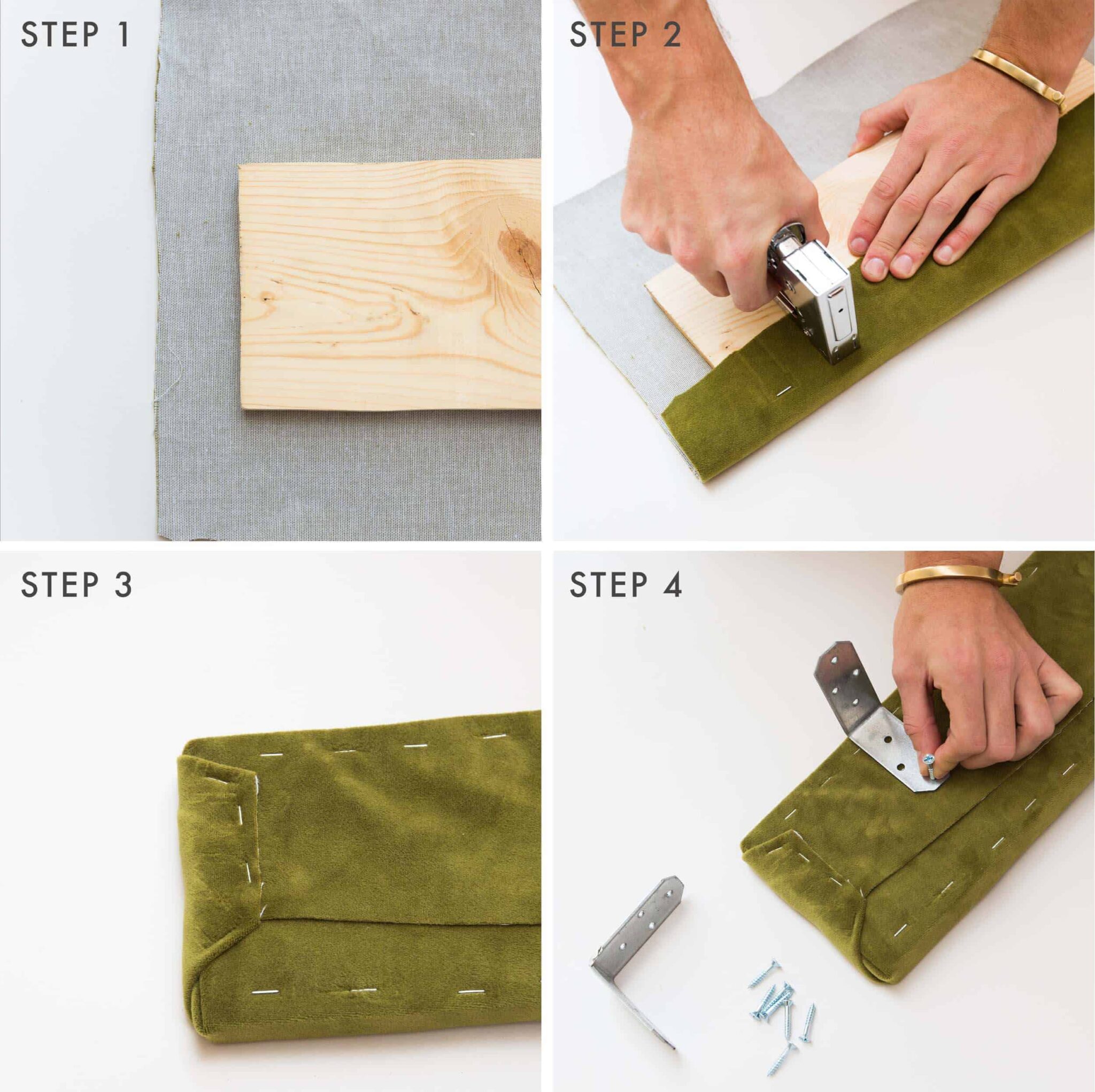 STEP 1

STEP 2

STEP 3

STEP 4