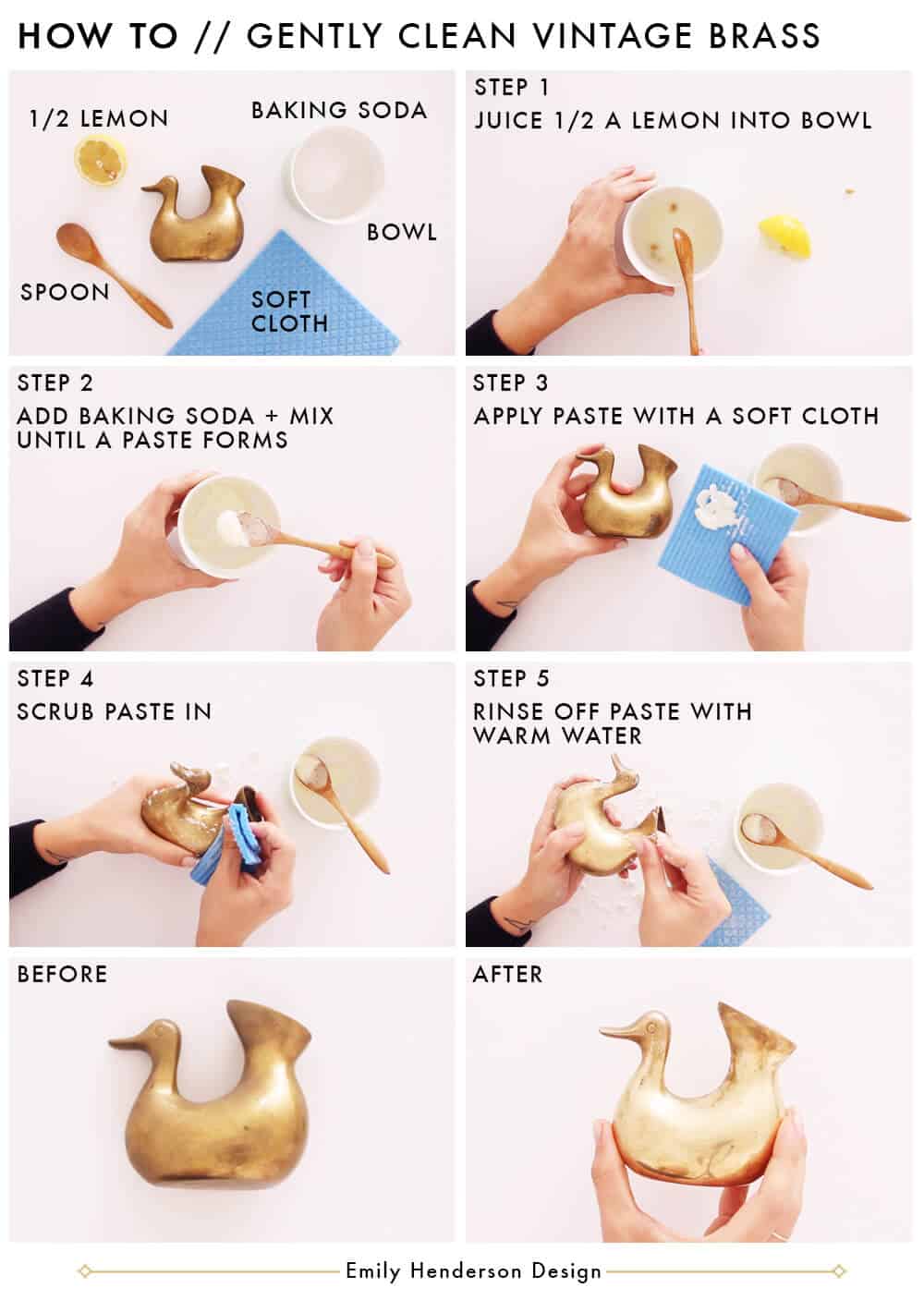 HOW TO // GENTLY CLEAN VINTAGE BRASS

1/2 LEMON

BAKING SODA

BOWL

SPOON

SOFT CLOTH

STEP 1
JUICE 1/2 A LEMON INTO BOWL

STEP 2
ADD BAKING SODA + MIX UNTIL A PASTE FORMS

STEP 3
APPLY PASTE WITH A SOFT CLOTH

STEP 4
SCRUB PASTE IN

STEP 5
RINSE OFF PASTE WITH WARM WATER

BEFORE

AFTER

Emily Henderson Design