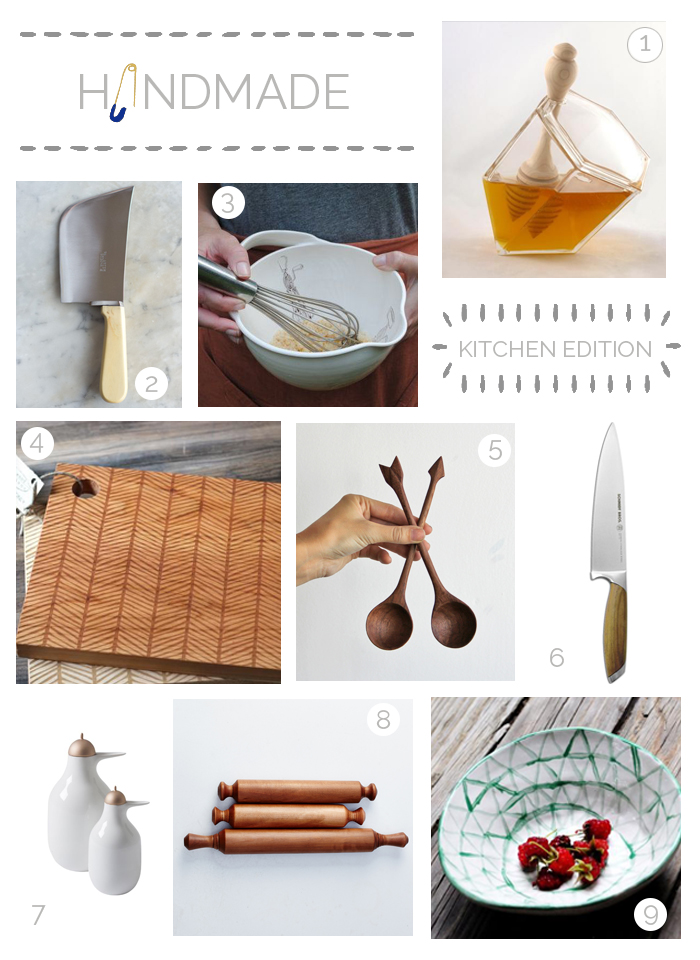 HANDMADE

1

2

3

KITCHEN EDITION

4

5

6

7

8

9